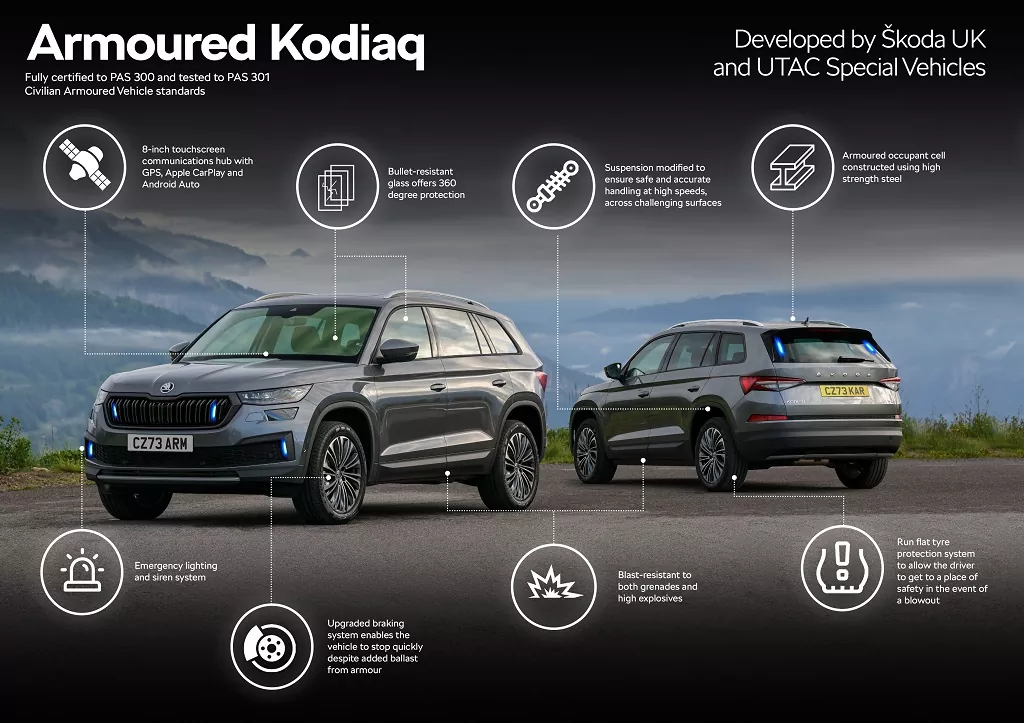 Armoured Kodiaq

Fully certified to PAS 300 and tested to PAS 301 Civilian Armoured Vehicle standards

Developed by Škoda UK and UTAC Special Vehicles

8-inch touchscreen communications hub with GPS, Apple CarPlay and Android Auto

Bullet-resistant glass offers 360 degree protection

Suspension modified to ensure safe and accurate handling at high speeds, across challenging surfaces

Armoured occupant cell constructed using high strength steel

CZ73 ARM

CZ73 KAR

Emergency lighting and siren system

Upgraded braking system enables the vehicle to stop quickly despite added ballast from armour

Blast-resistant to both grenades and high explosives

Run flat tyre protection system to allow the driver to get to a place of safety in the event of a blowout